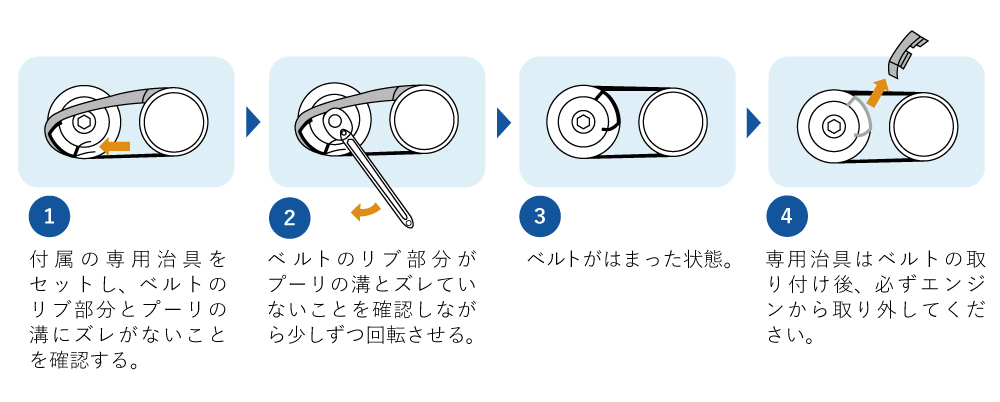 1

付属の専用治具をセットし、ベルトのリブ部分とプーリの溝にズレがないことを確認する。

2

ベルトのリブ部分がプーリの溝とズレていないことを確認しながら少しずつ回転させる。

3

ベルトがはまった状態。

4

専用治具はベルトの取り付け後、必ずエンジンから取り外してください。